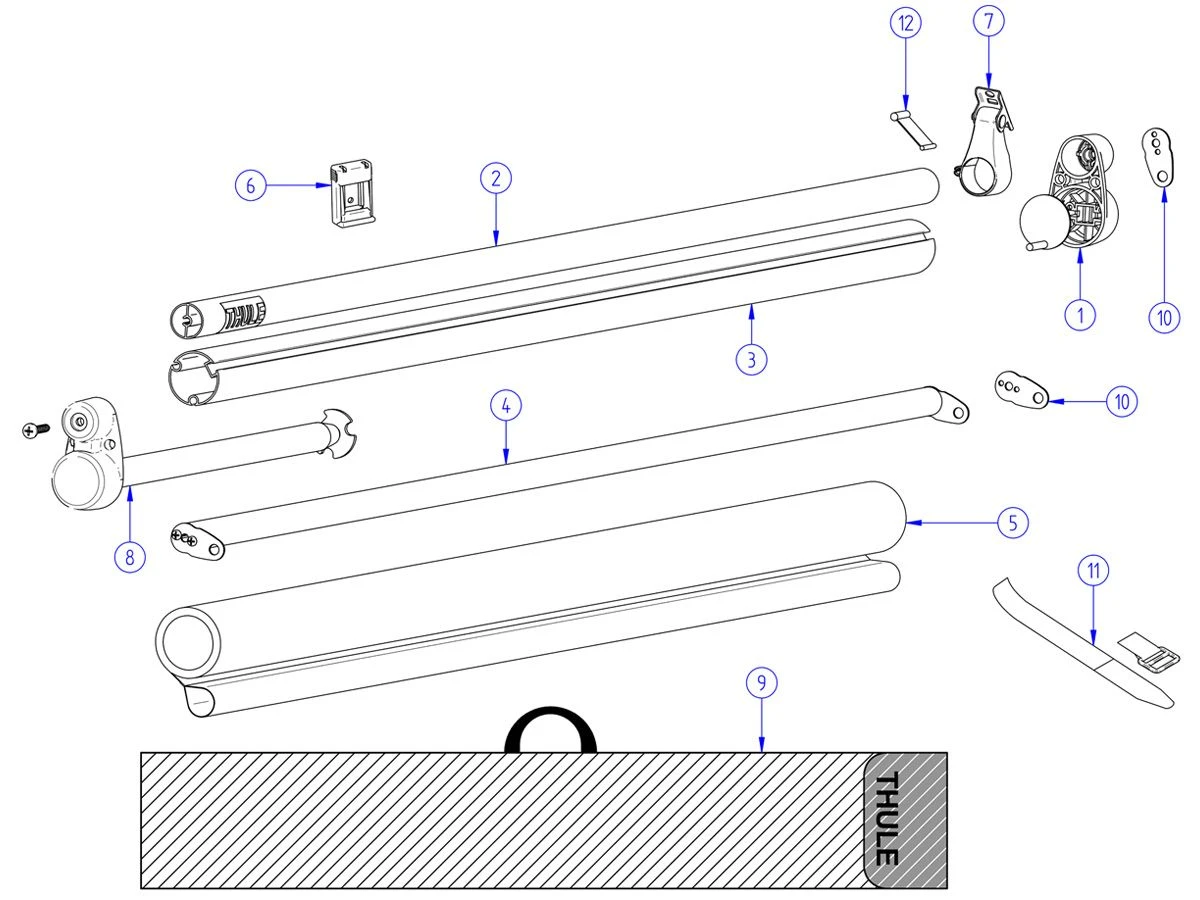 12
7
6
2
1
10
3
4
10
8
5
11
9
THULE